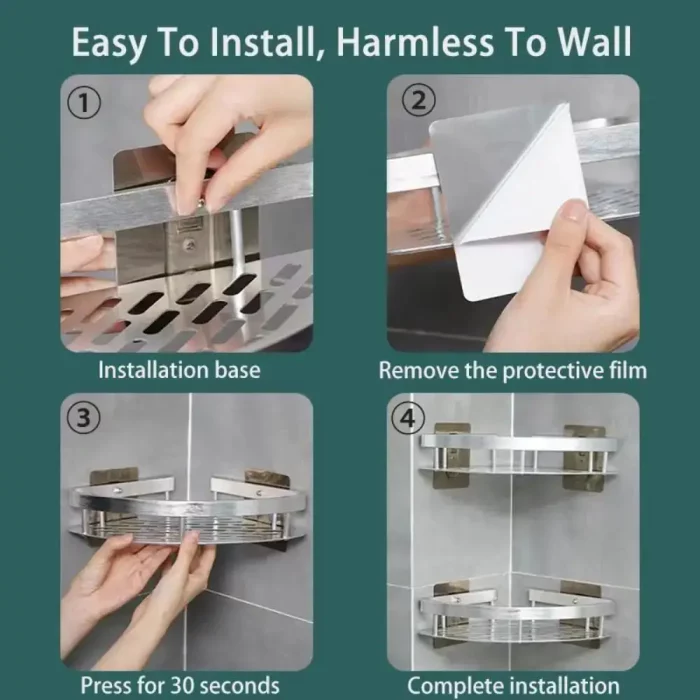 Easy To Install, Harmless To Wall

①

Installation base

②

Remove the protective film

③

Press for 30 seconds

④

Complete installation