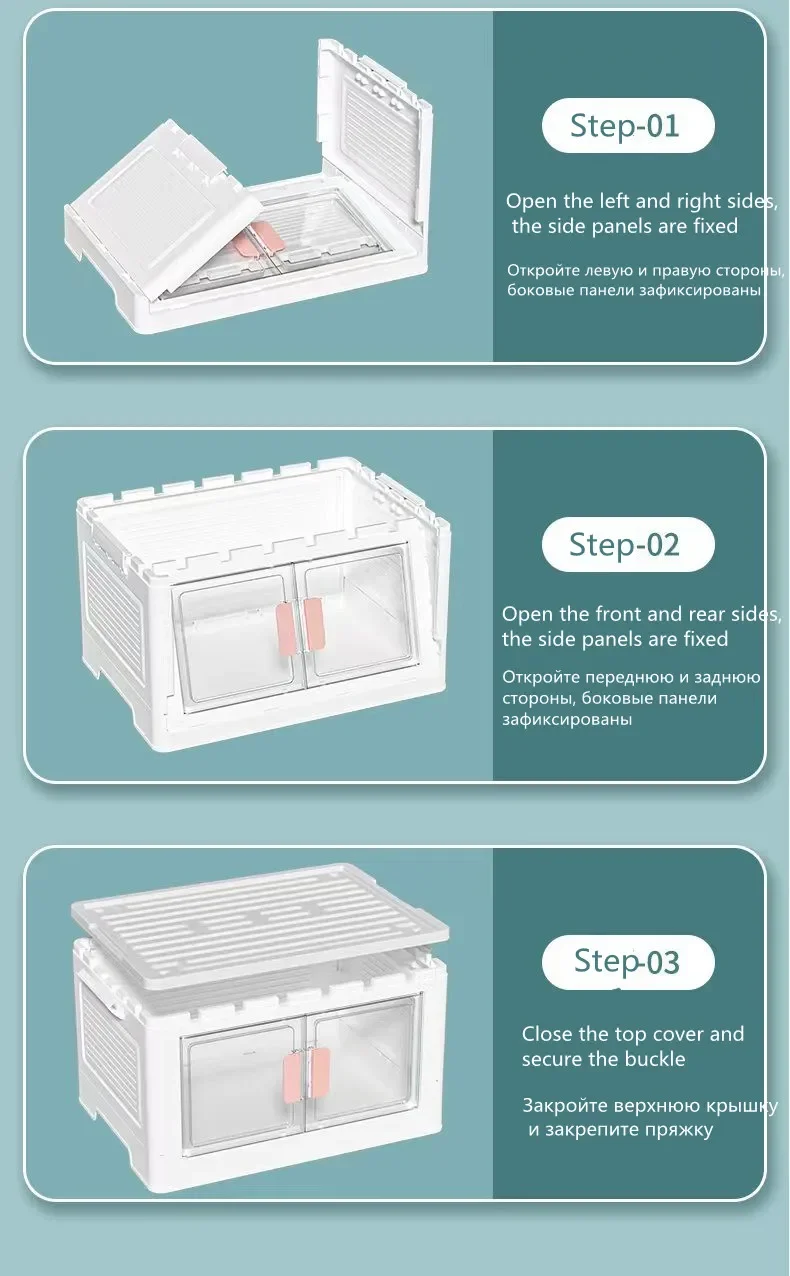 Step-01

Open the left and right sides, the side panels are fixed

Откройте левую и правую стороны, боковые панели зафиксированы

Step-02

Open the front and rear sides, the side panels are fixed

Откройте переднюю и заднюю стороны, боковые панели зафиксированы

Step-03

Close the top cover and secure the buckle

Закройте верхнюю крышку и закрепите пряжку