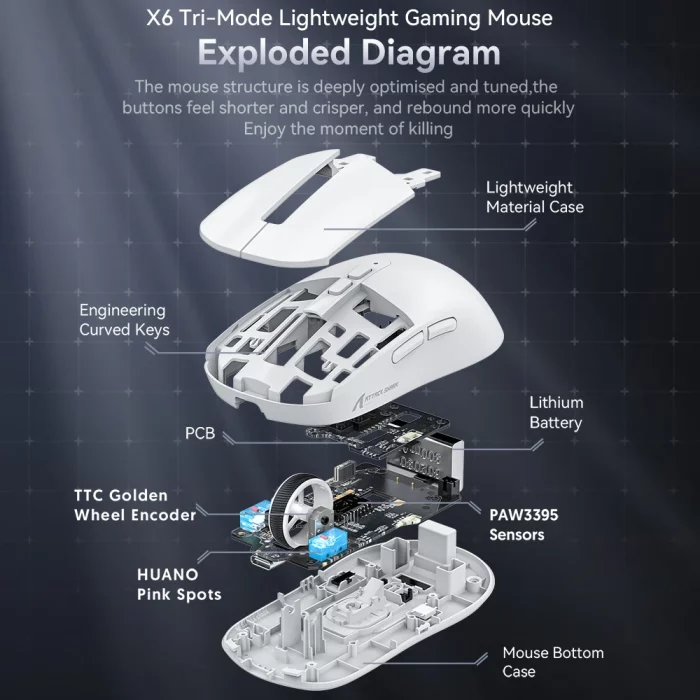 X6 Tri-Mode Lightweight Gaming Mouse

Exploded Diagram

The mouse structure is deeply optimised and tuned,the buttons feel shorter and crisper, and rebound more quickly Enjoy the moment of killing

Lightweight Material Case

Engineering Curved Keys

ATTACK SHARK

Lithium Battery

PCB

TTC Golden Wheel Encoder

PAW3395 Sensors

HUANO Pink Spots

Mouse Bottom Case